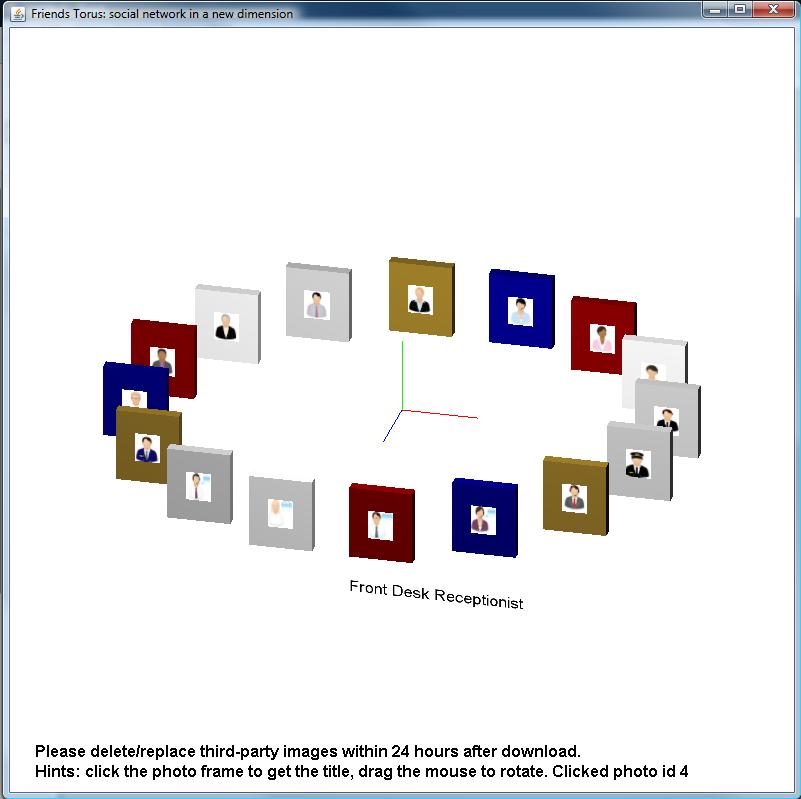 Friends Torus: social network in a new dimension

Front Desk Receptionist

Please delete/replace third-party images within 24 hours after download.
Hints: click the photo frame to get the title, drag the mouse to rotate. Clicked photo id 4